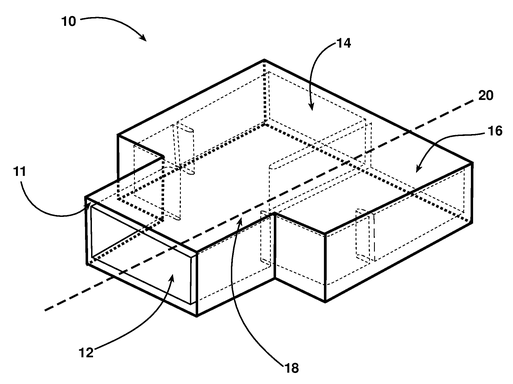 10
14
20
16
11
12
18