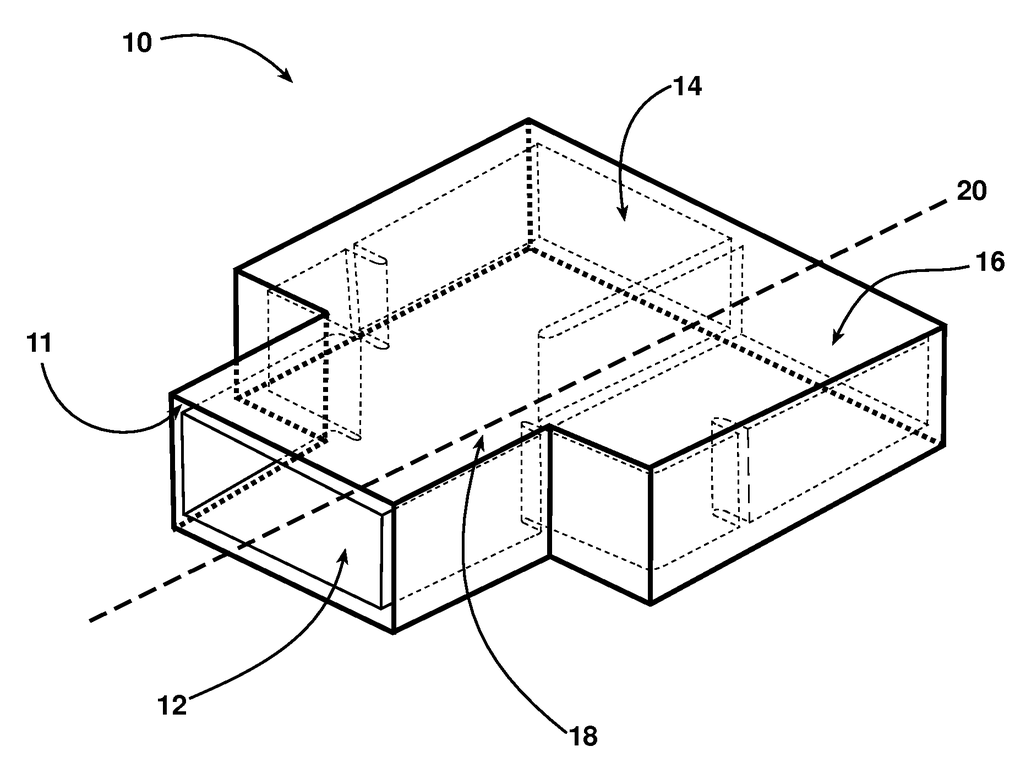 10
14
20
16
11
12
18